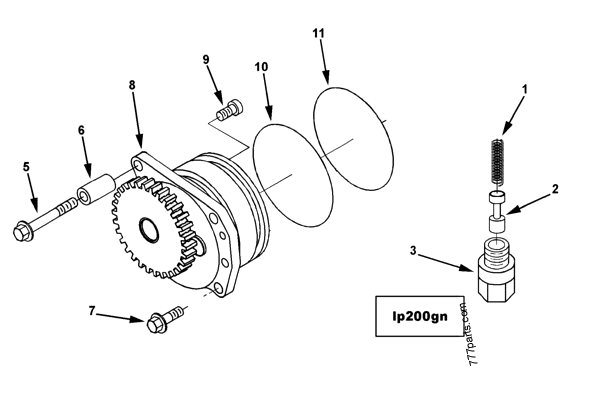 11
9
10
8
1
6
5
2
3
7
lp200gn
777parts.com