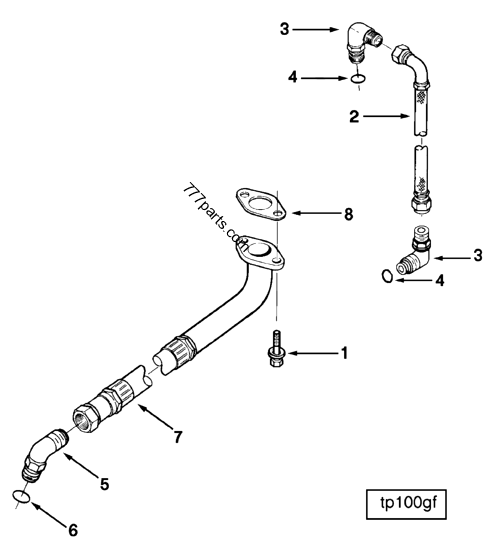 3
4
2
777parts.com
8
3
4
1
7
5
6
tp100gf