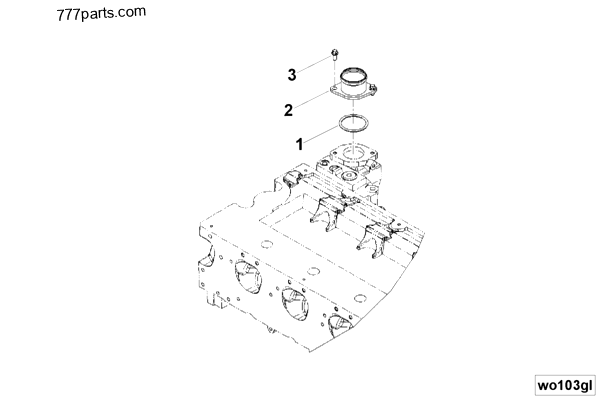 777parts.com

3

2

1

wo103gl