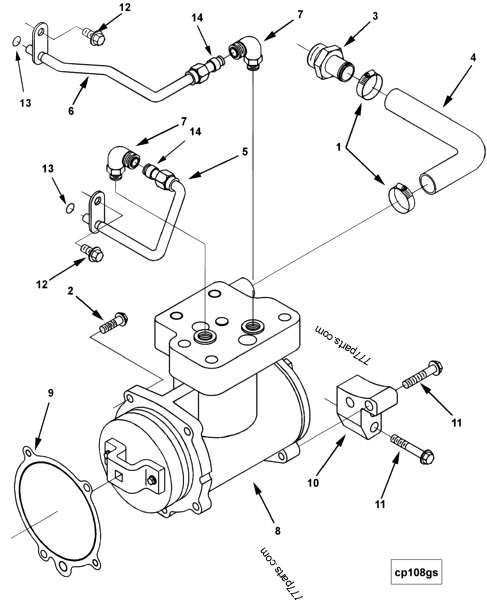 12
14
7
3
4
13
6
7
14
5
1
13
12
2
777parts.com
9
11
10
11
8
777parts.com
cp108gs