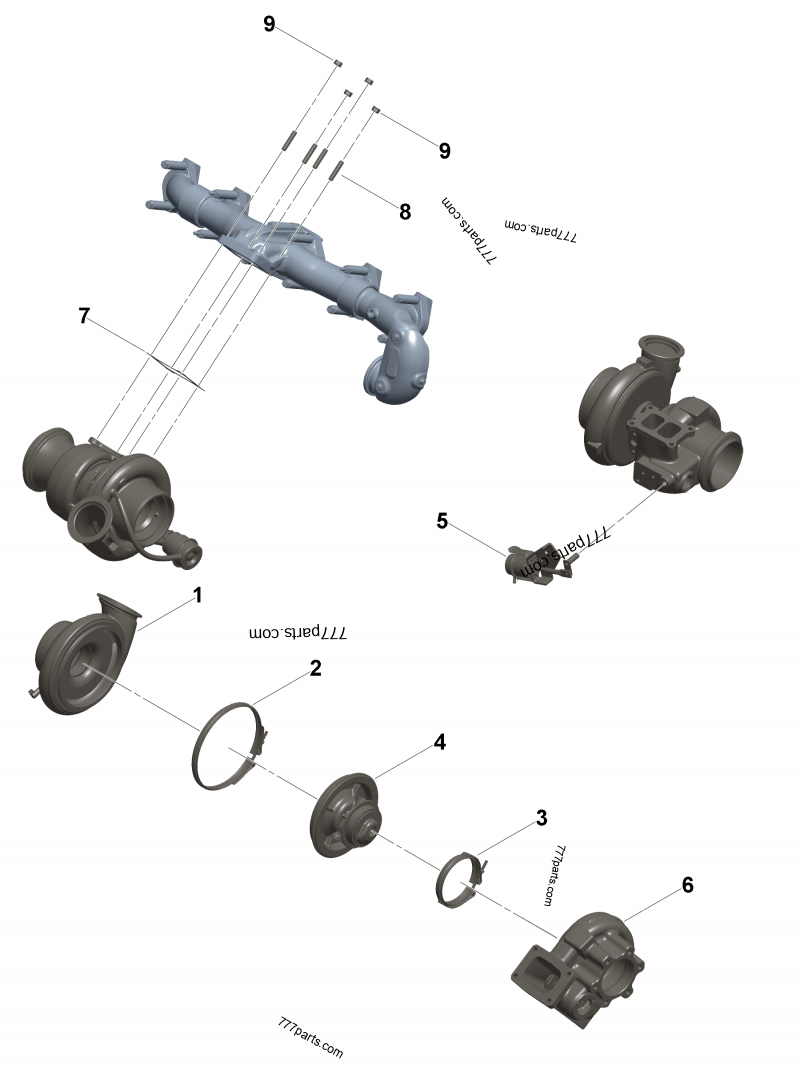 9

9

8

777parts.com

777parts.com

7

5

777parts.com

1

777parts.com

2

4

3

777parts.com

6

777parts.com