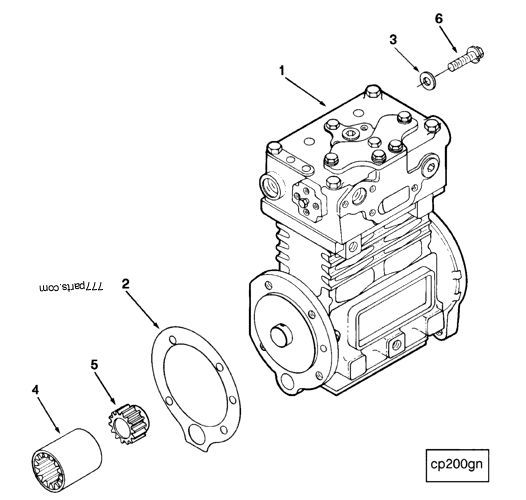 6
3
1
777parts.com
2
5
4
cp200gn