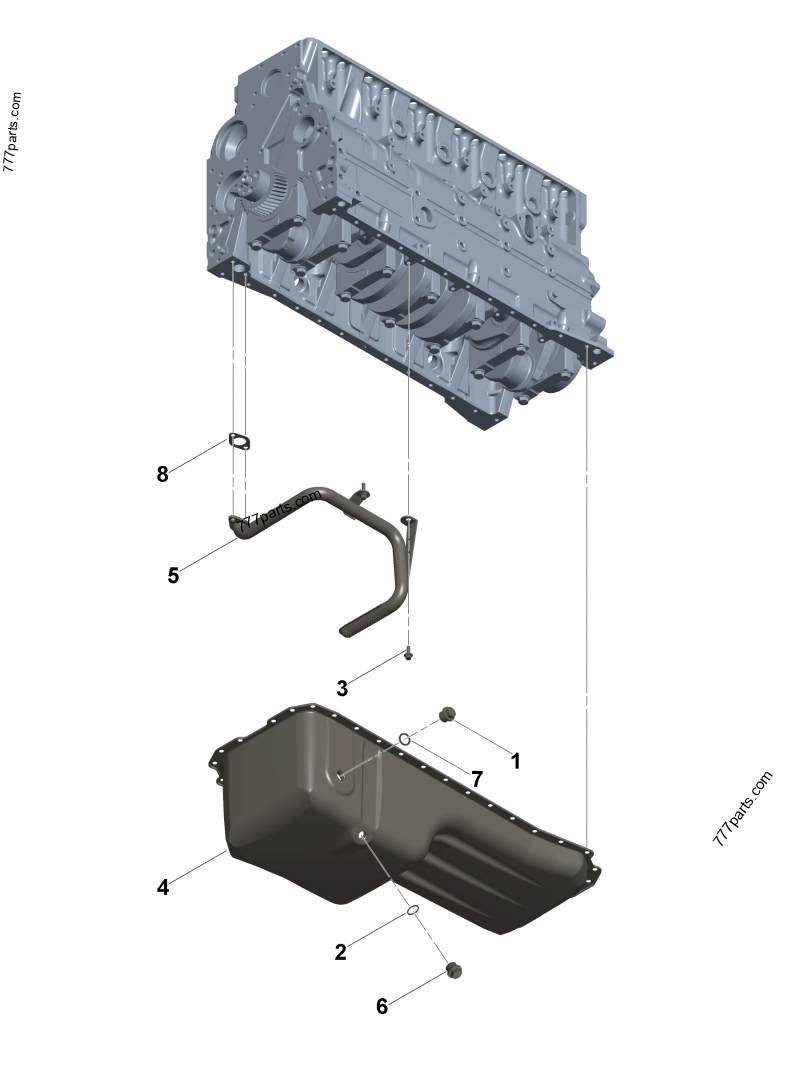 777parts.com

8

777parts.com

5

3

1

7

777parts.com

4

2

6