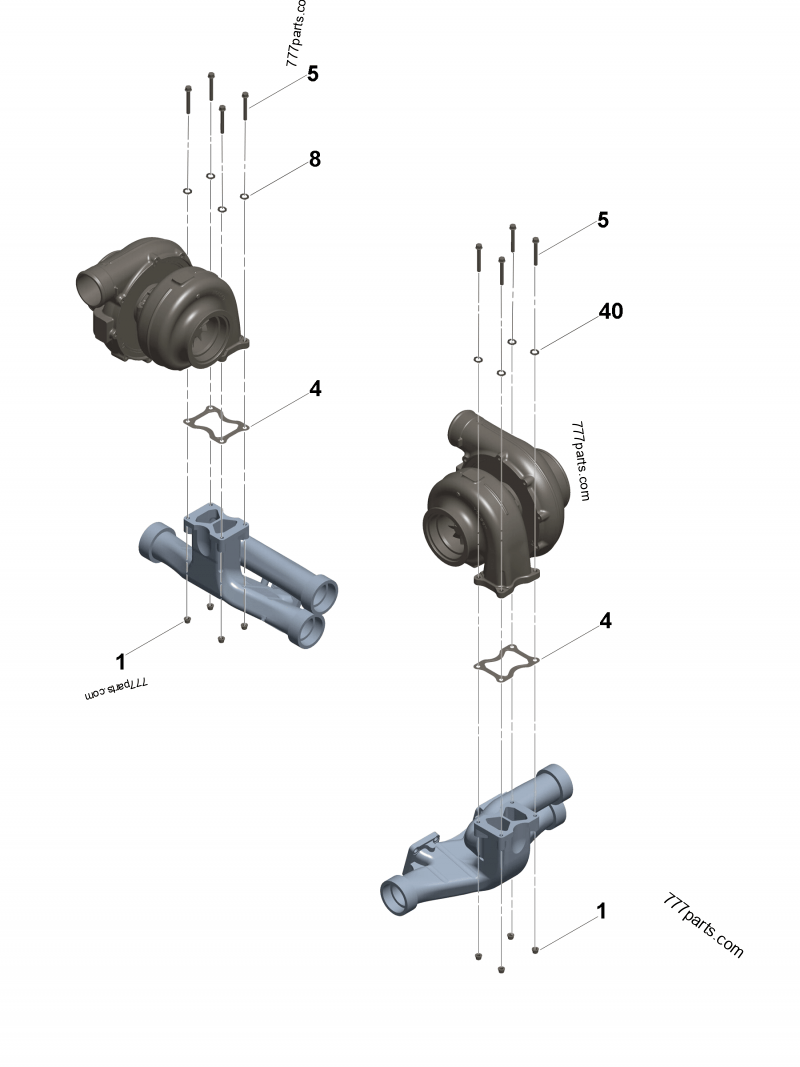 777parts.co
5
8
4
1
777parts.com
5
40
777parts.com
4
1
777parts.com