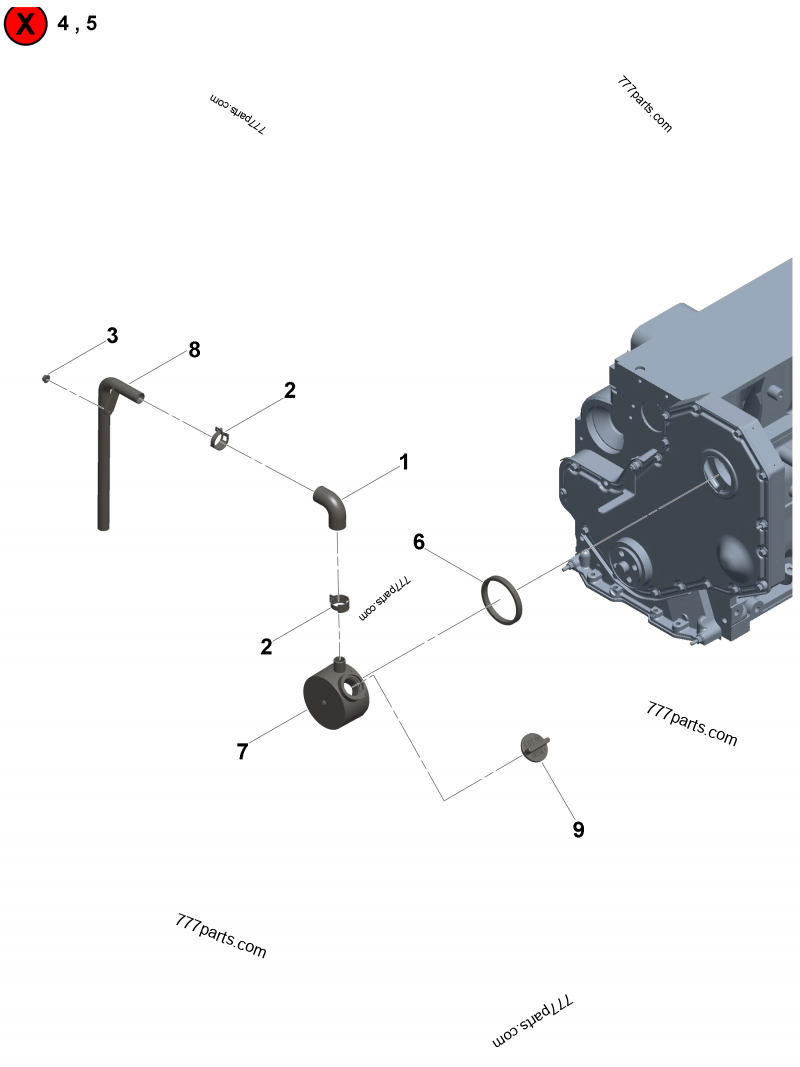 X 4 , 5

777parts.com

777parts.com

3

8

2

1

6

777parts.com

2

7

777parts.com

9

777parts.com

777parts.com