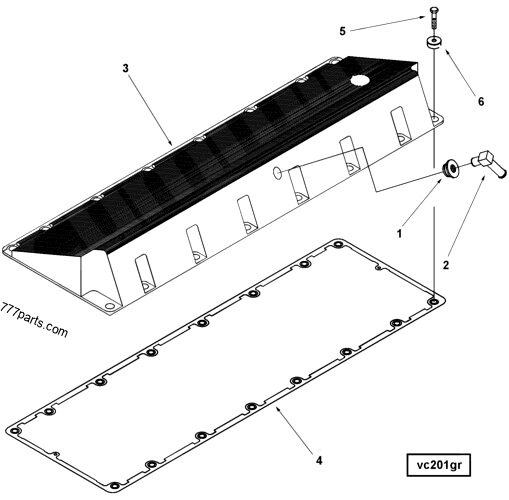 5
3
6
1
2
777parts.com
4
vc201gr