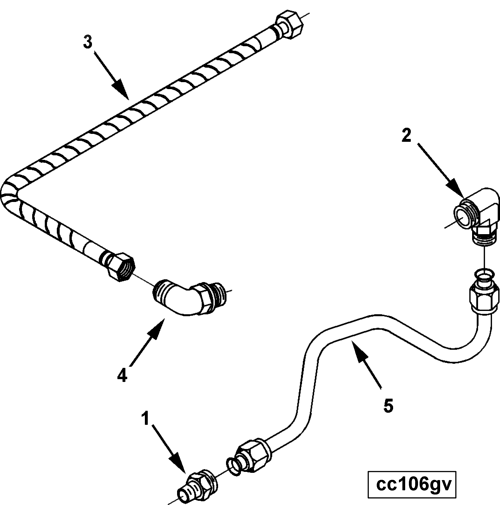 3

2

4

5

1

cc106gv