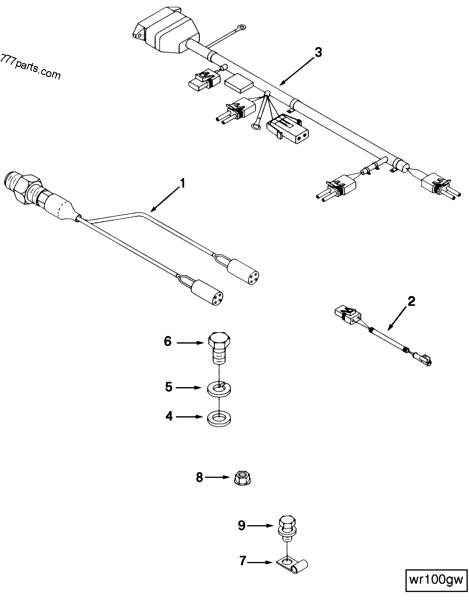 777parts.com

3

1

2

6

5

4

8

9

7

wr100gw