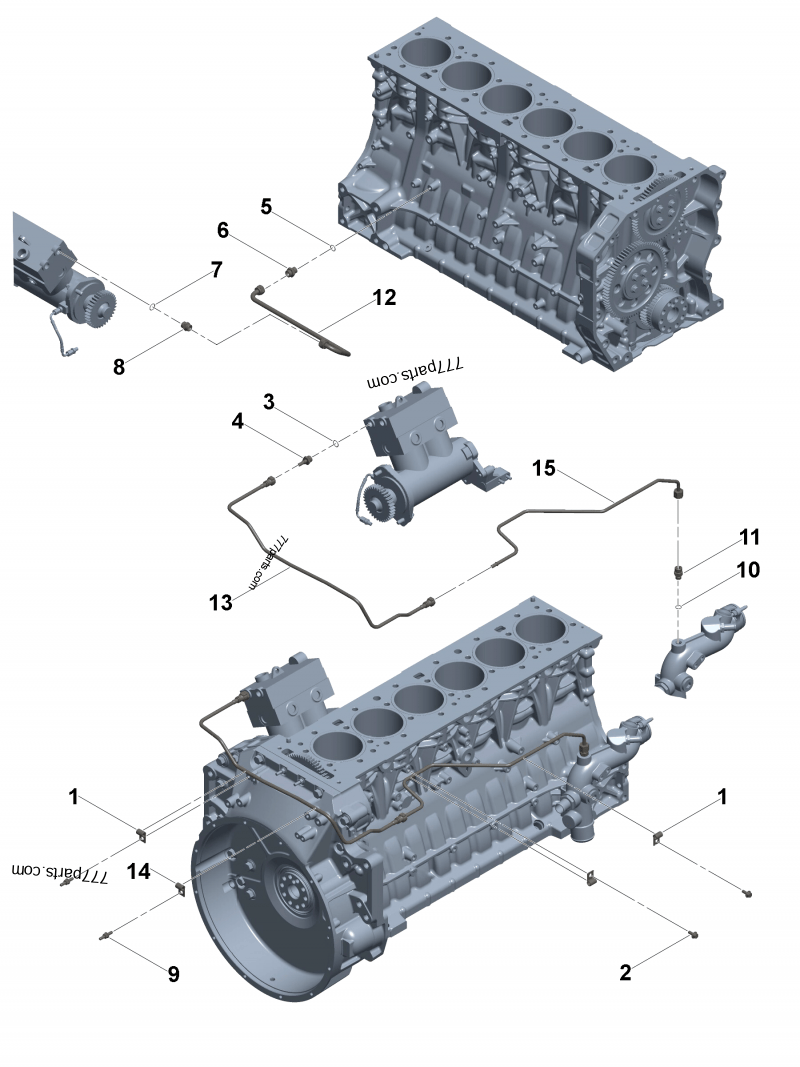 5
6
7
12
8
777parts.com
3
4
15
11
10
777parts.com
13
1
1
777parts.com
14
9
2