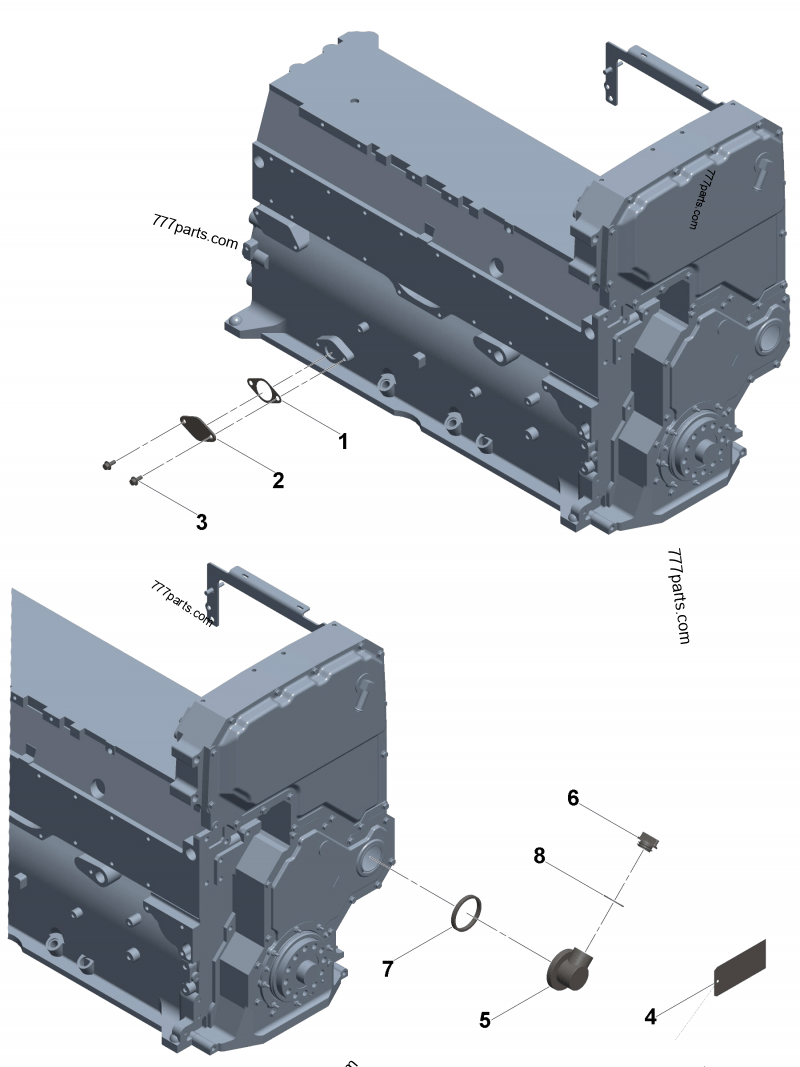 777parts.com

777parts.com

1

2

3

777parts.com

777parts.com

6

8

7

5

4