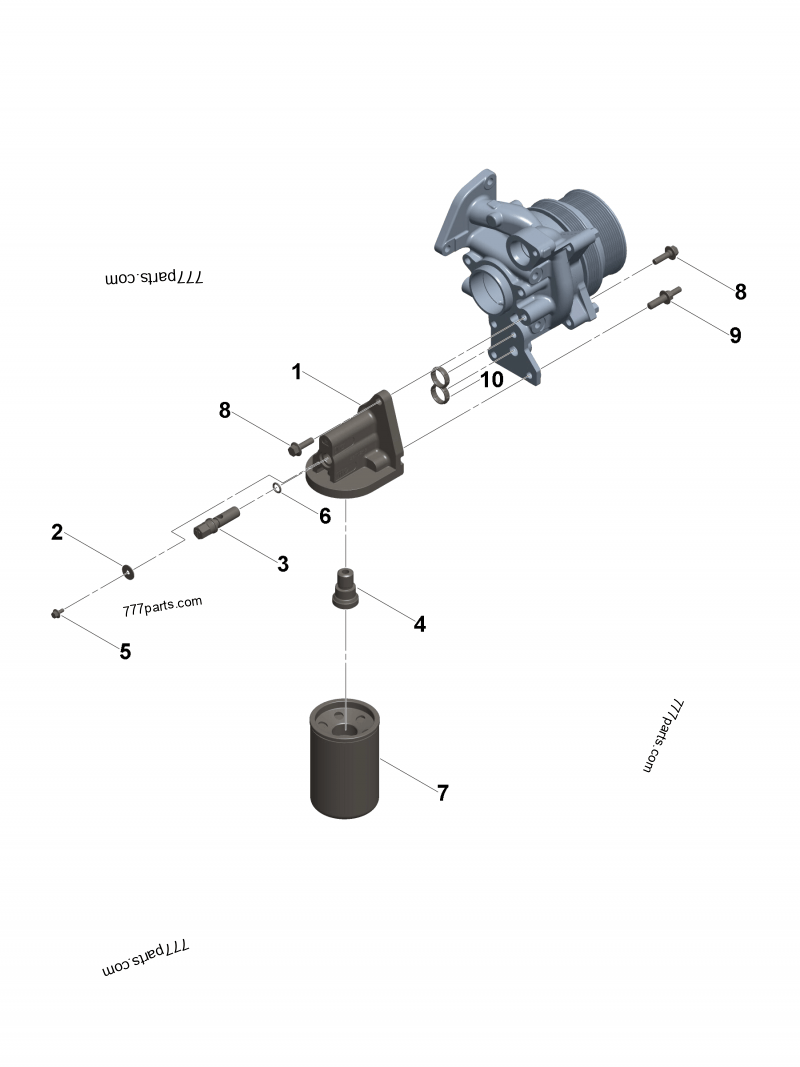 777parts.com

8

9

1

10

8

6

2

3

777parts.com

4

5

777parts.com

7

777parts.com