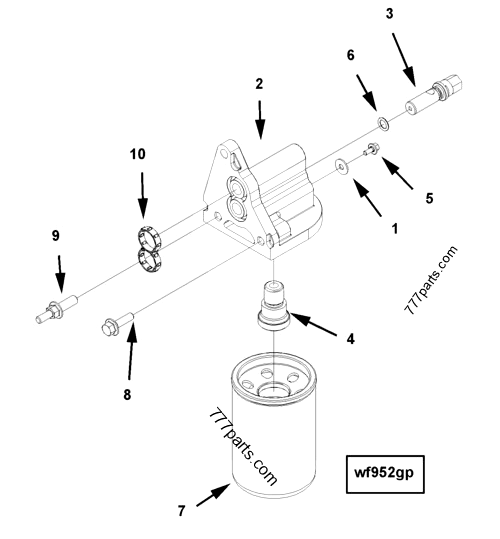 3
6
2
10
5
1
9
777parts.com
4
8
777parts.com
wf952gp
7