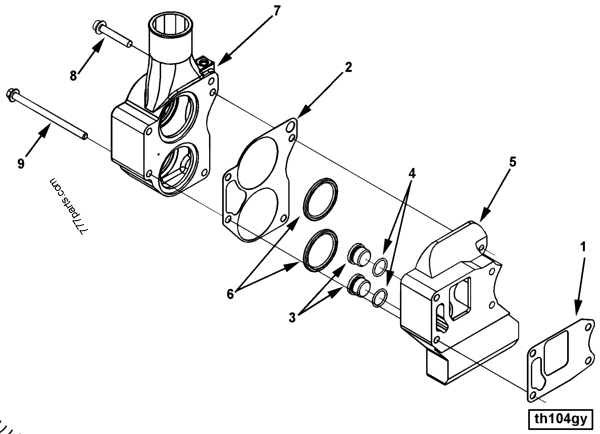 7
8
2
9
777parts.com
4
5
1
6
3
th104gy