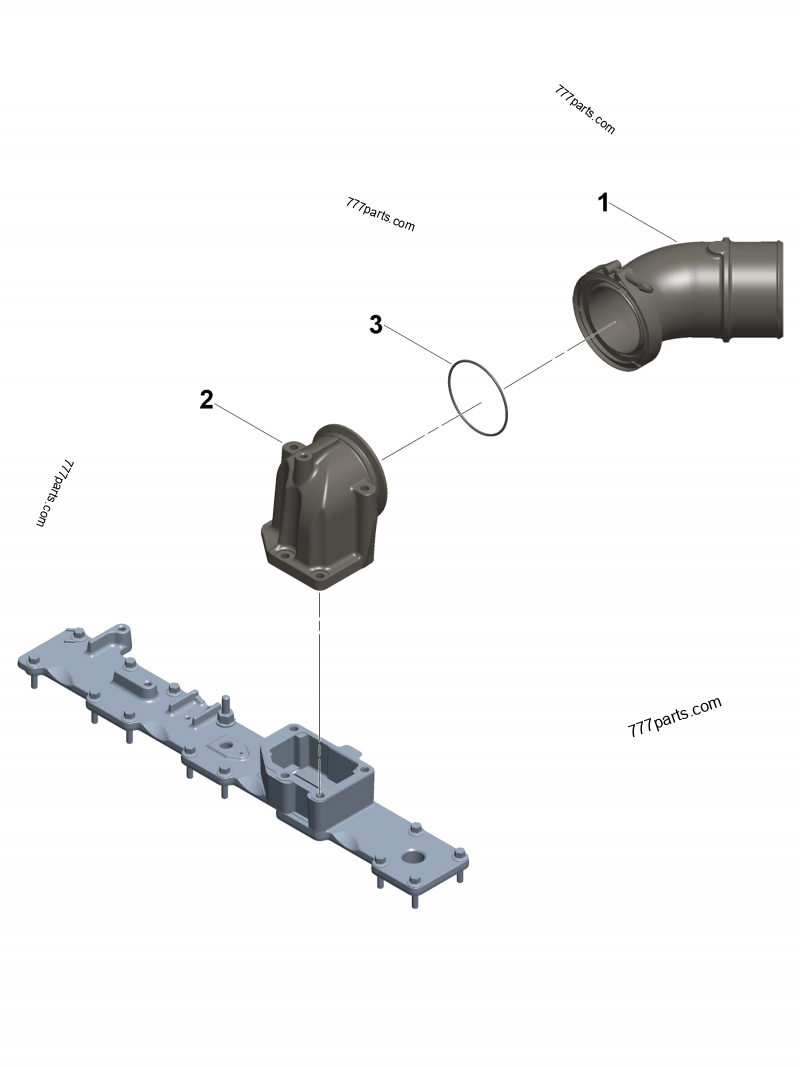 777parts.com

777parts.com

1

3

2

777parts.com

777parts.com