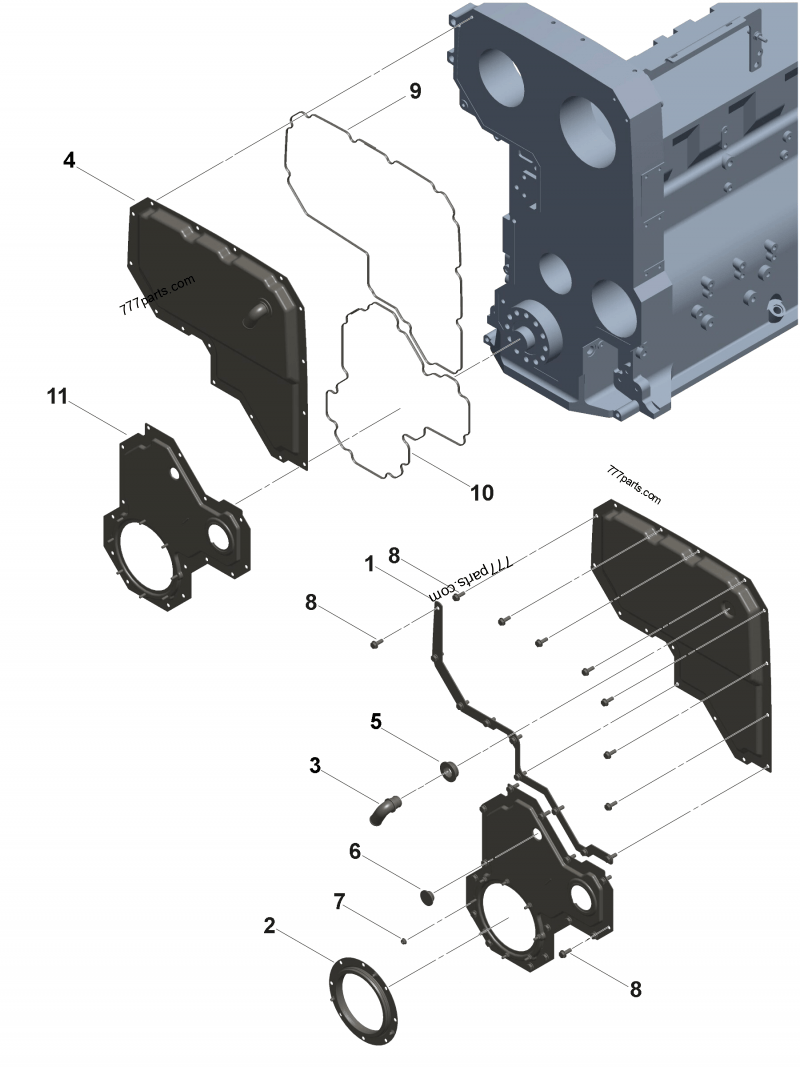 9
4
777parts.com
11
10
777parts.com
1
8
777parts.com
8
5
3
6
7
2
8