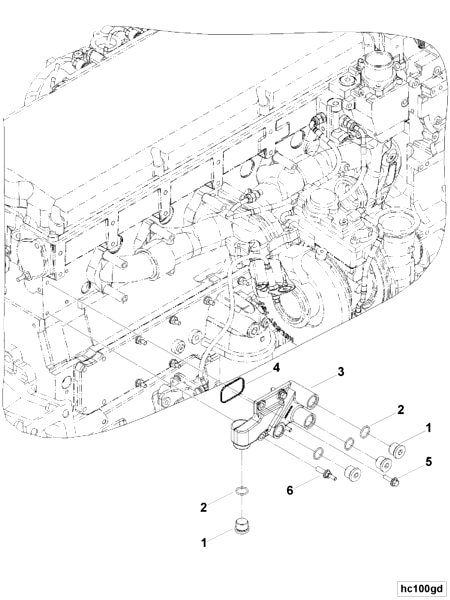 4
3
2
1
5
6
2
1
hc100gd