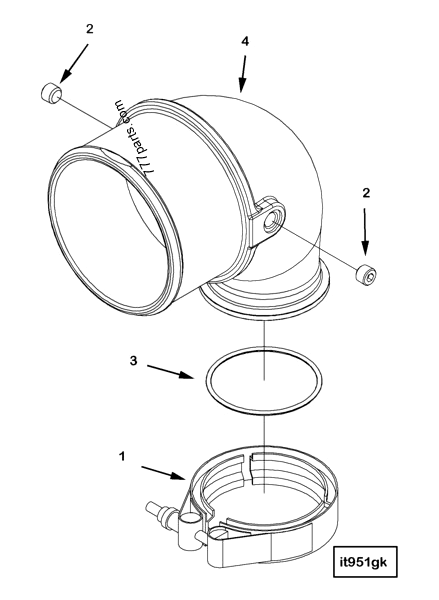 2

4

777parts.com

2

3

1

it951gk