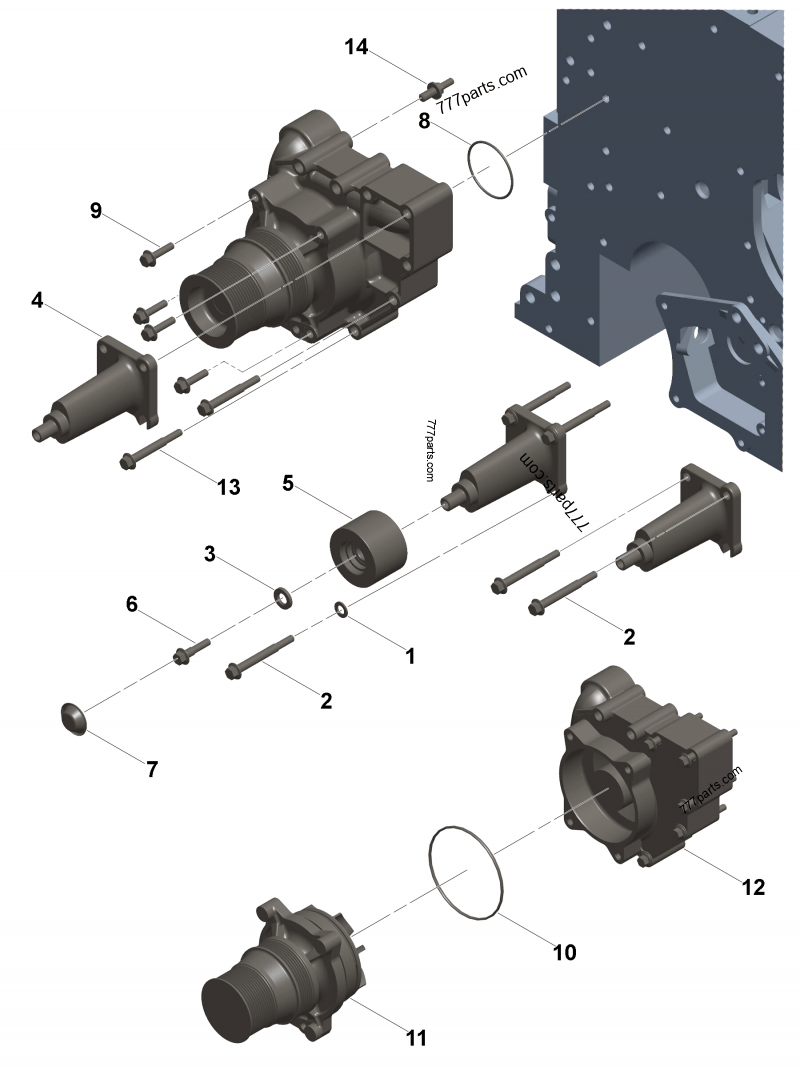 14
777parts.com
8
9
4
777parts.com
777parts.com
13
5
3
6
1
2
2
7
777parts.com
12
10
11