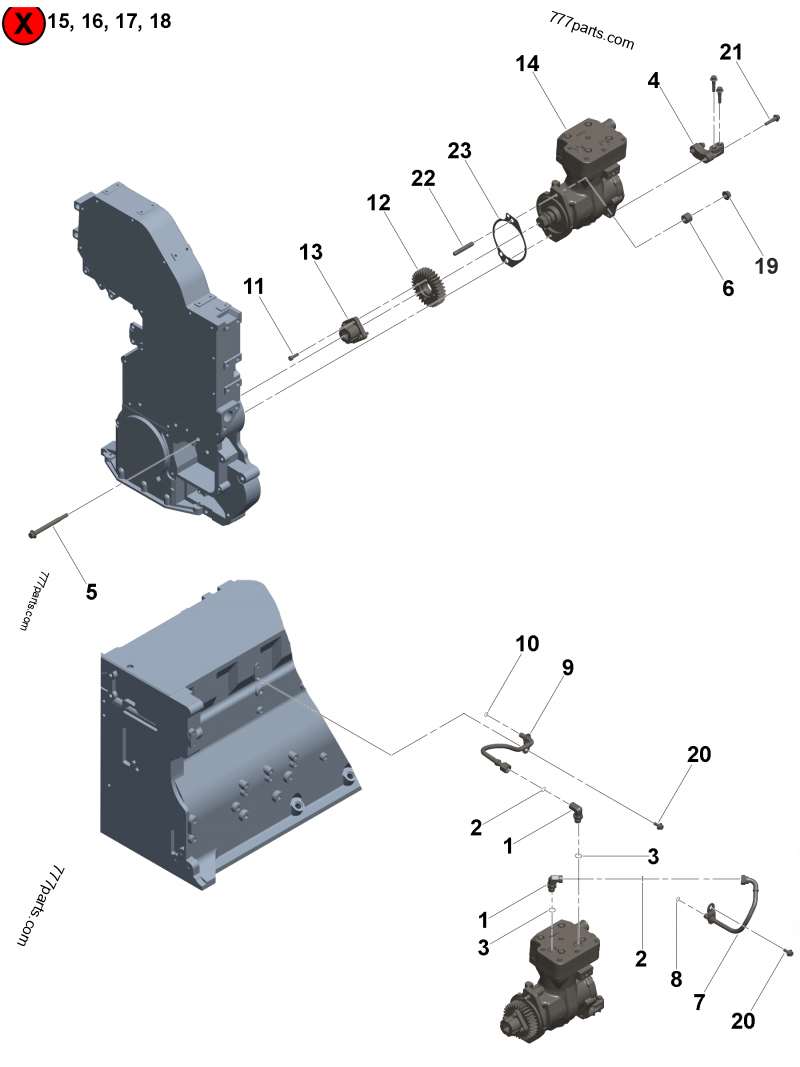 X 15, 16, 17, 18

777parts.com

14
21
4
23
22
12
13
11
19
6
5

777parts.com

10
9
20
2
1
3
1
3
2
8
7
20

777parts.com