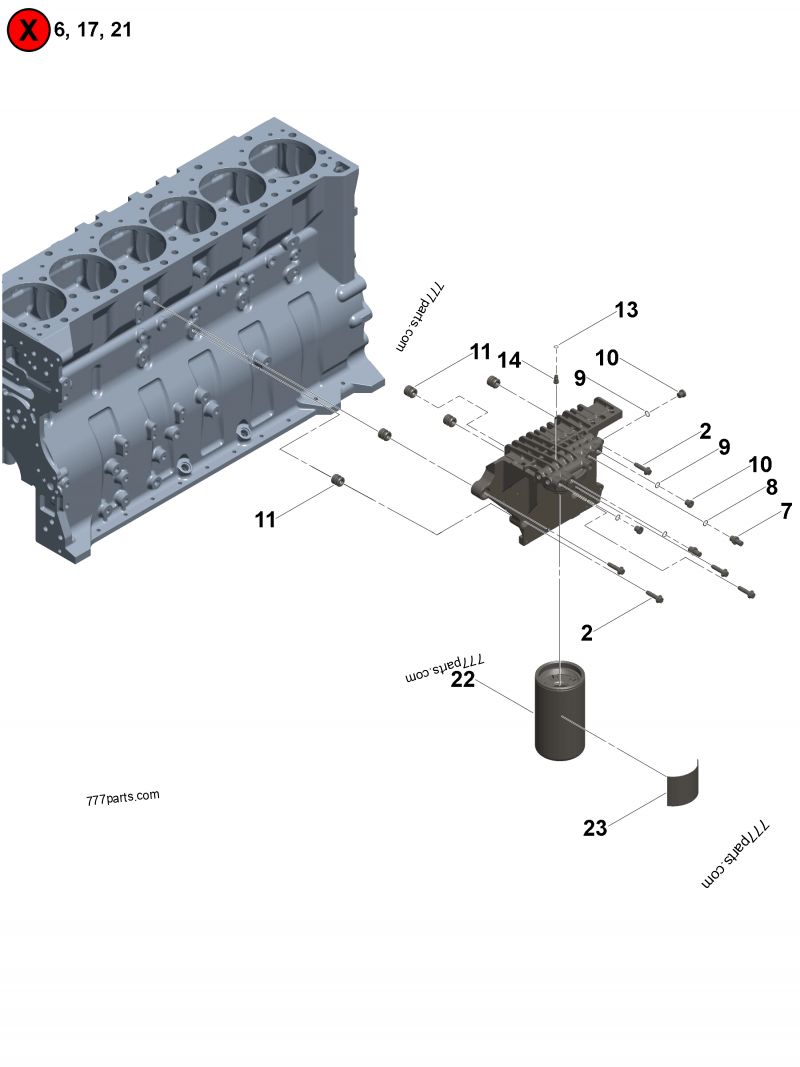 X 6, 17, 21

777parts.com

13

11

14

10

9

2

9

10

8

7

11

2

777parts.com

22

777parts.com

23

777parts.com