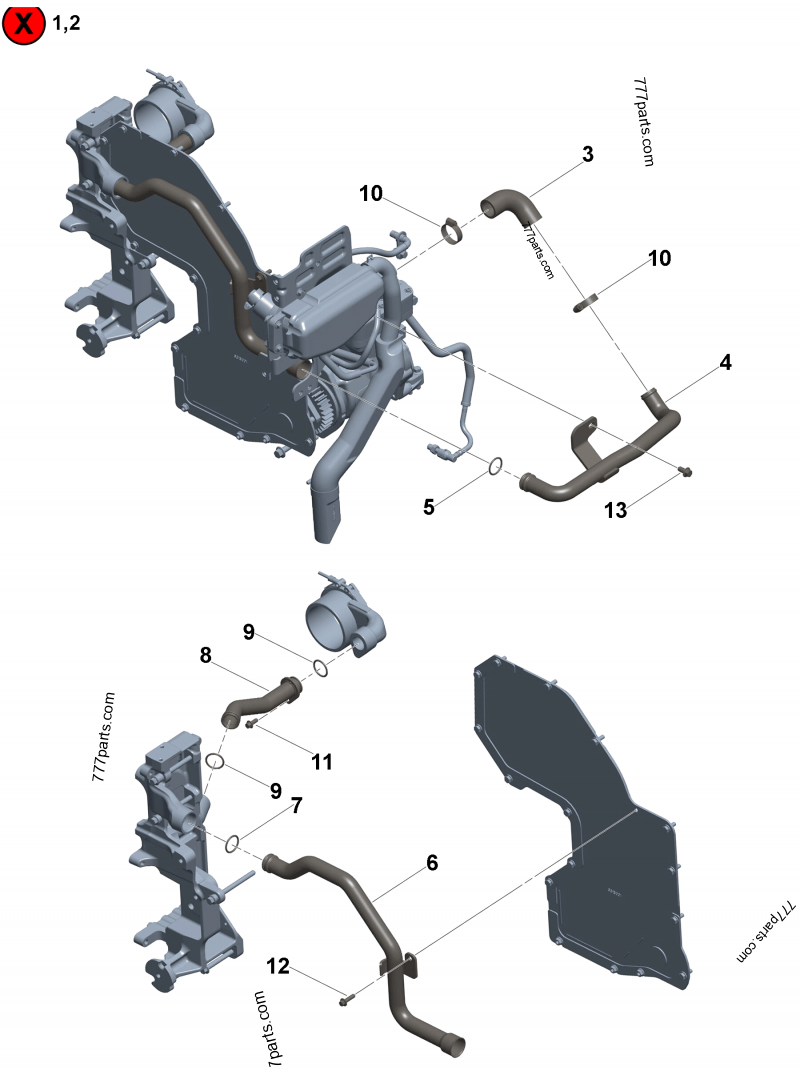 X 1,2

777parts.com

3

10

777parts.com

10

4

5

13

9

8

777parts.com

11

9

7

6

12

7parts.com

777parts.com