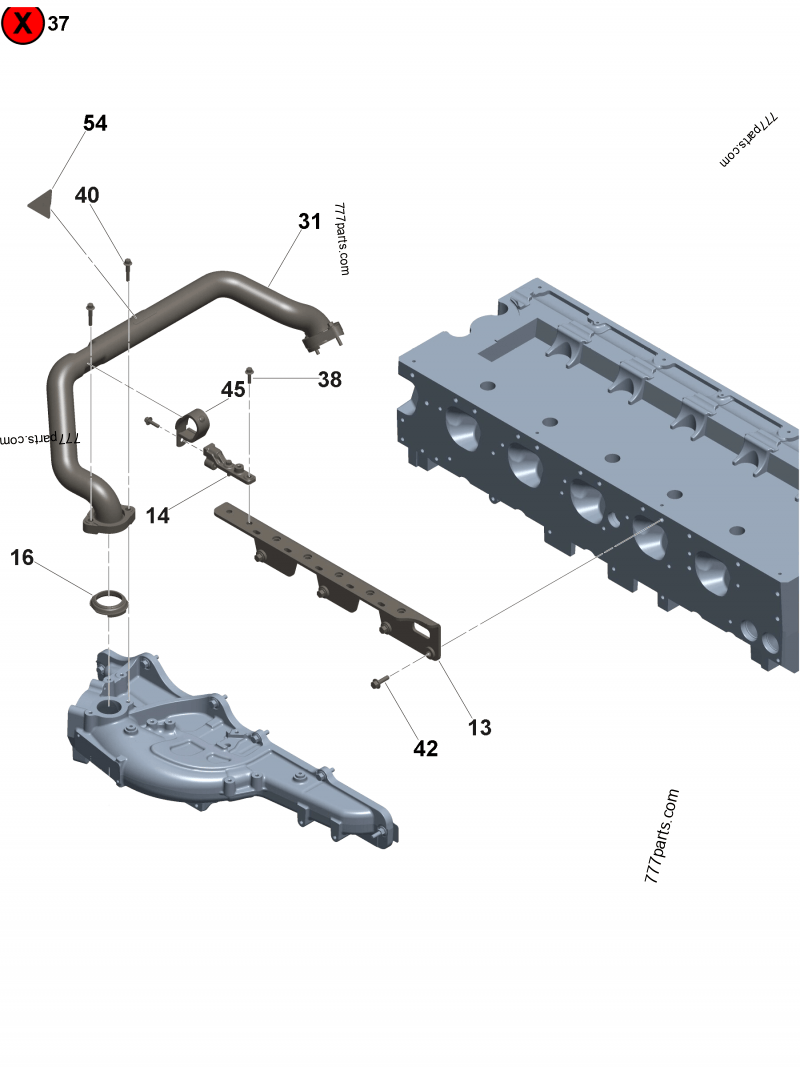 X 37

54

40

31

777parts.com

777parts.com

45

38

777parts.com

14

16

13

42

777parts.com