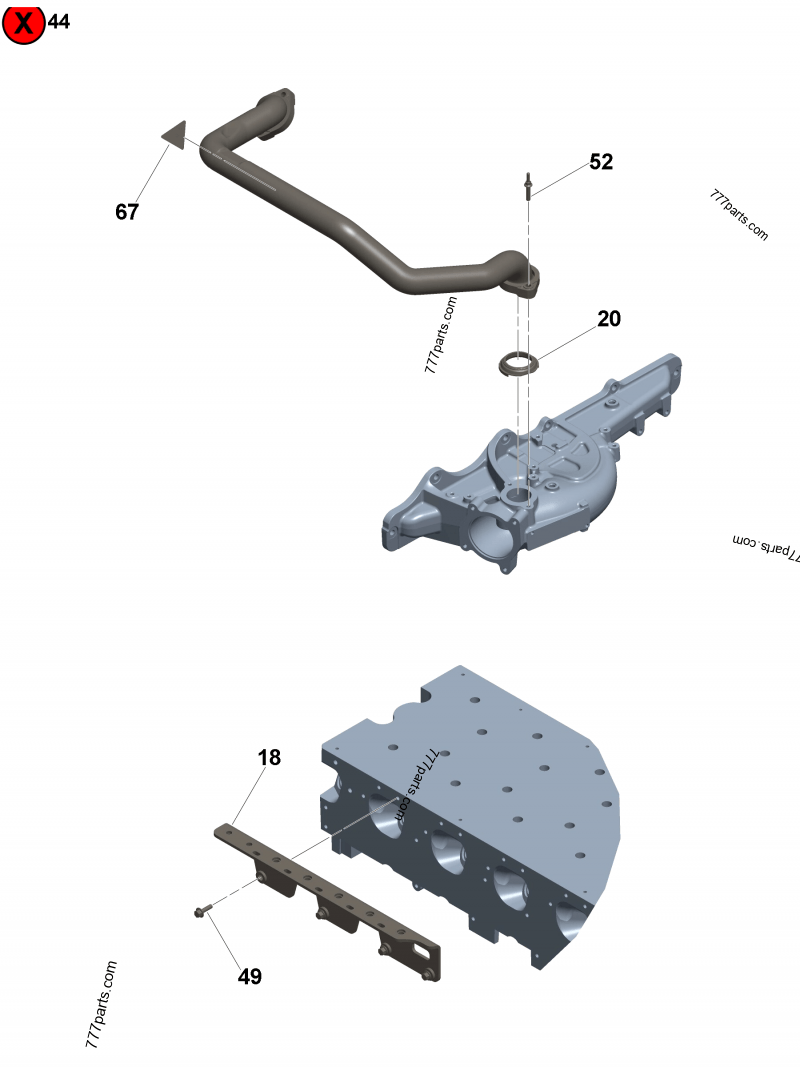 X 44

67

52

777parts.com

777parts.com

20

777parts.com

18

777parts.com

49

777parts.com