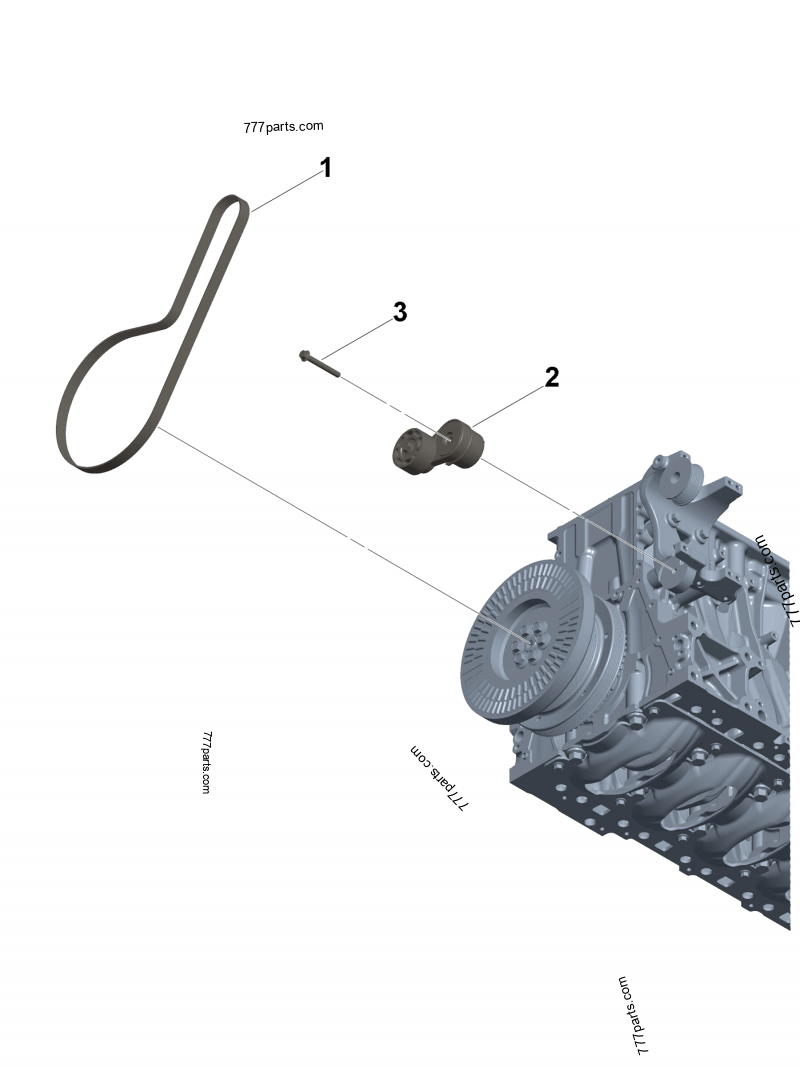 777parts.com

1

3

2

777parts.com

777parts.com

777parts.com

777parts.com