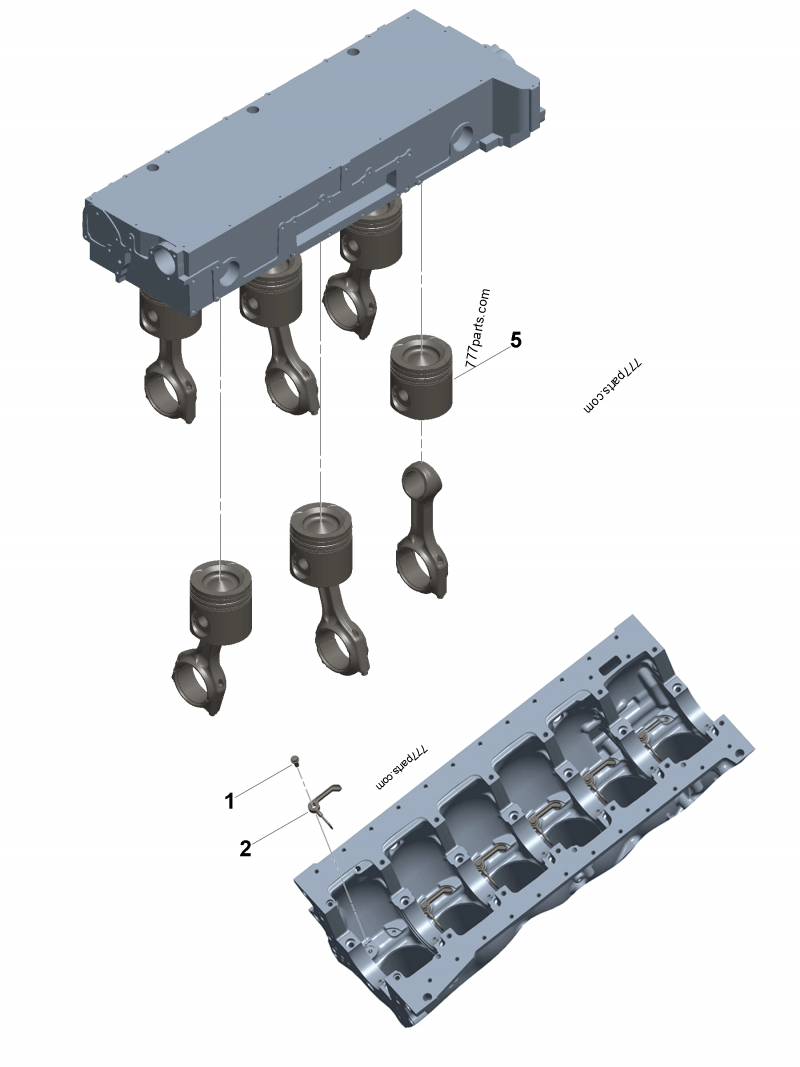 777parts.com
5
777parts.com
777parts.com
1
2