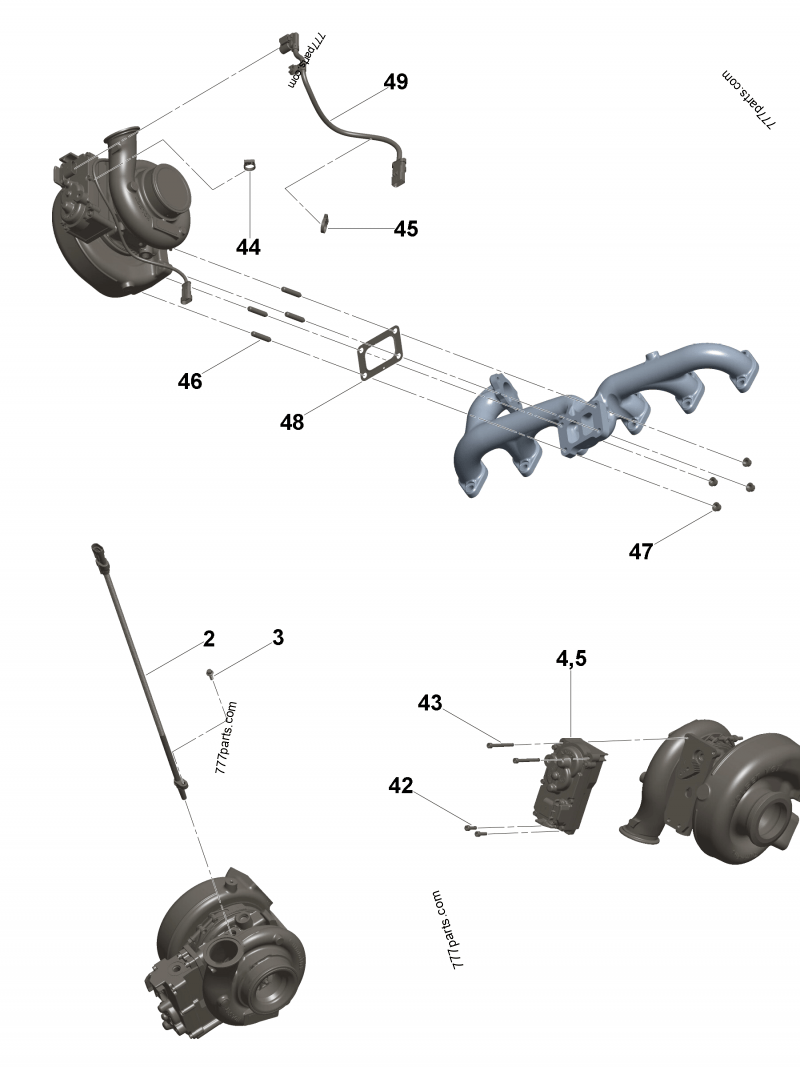 777parts.com

49

777parts.com

44

45

46

48

47

2

3

777parts.com

4,5

43

42

777parts.com