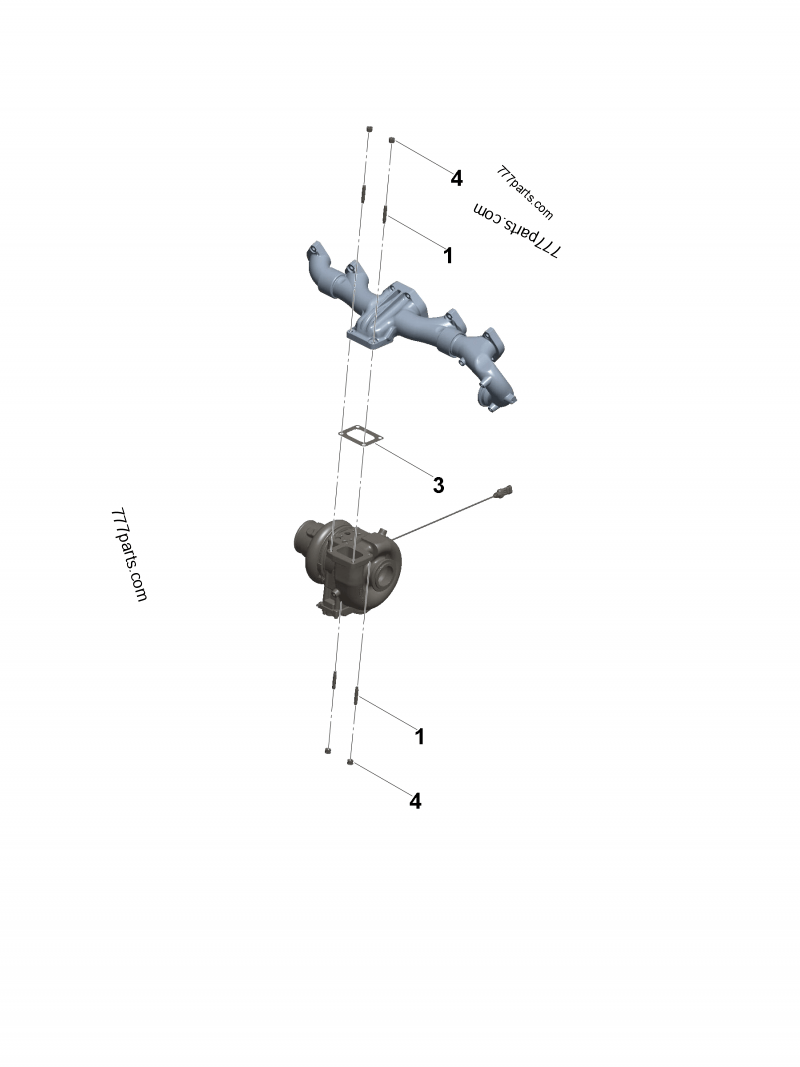 4

777parts.com

777parts.com

1

3

777parts.com

1

4