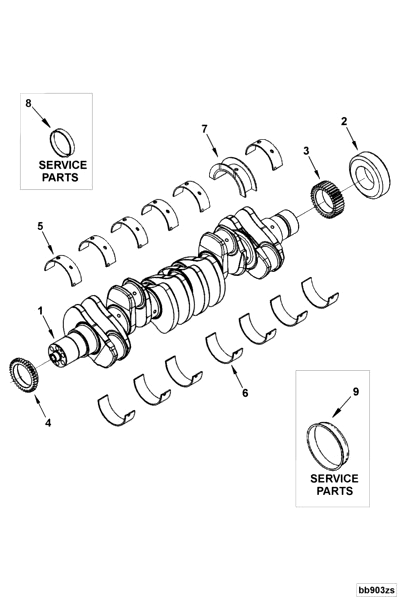 8

SERVICE PARTS

7

2

3

5

1

4

6

9

SERVICE PARTS

bb903zs