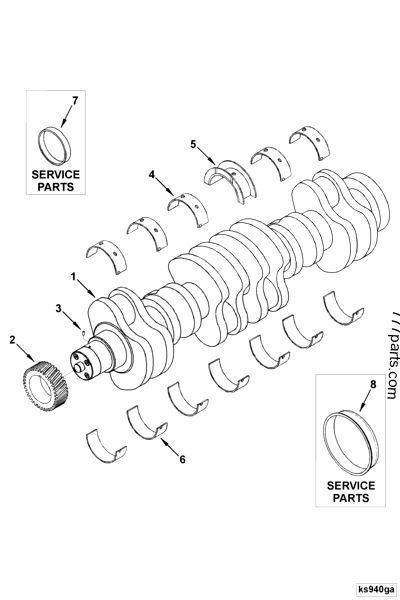 7
SERVICE PARTS

5

4

1

3

2

6

777parts.com

8

SERVICE PARTS

ks940ga