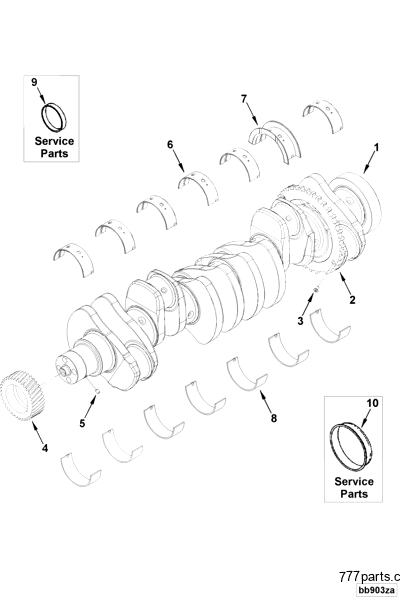 9

Service Parts

7

6

1

2

3

5

4

8

10

Service Parts

777parts.c

bb903za