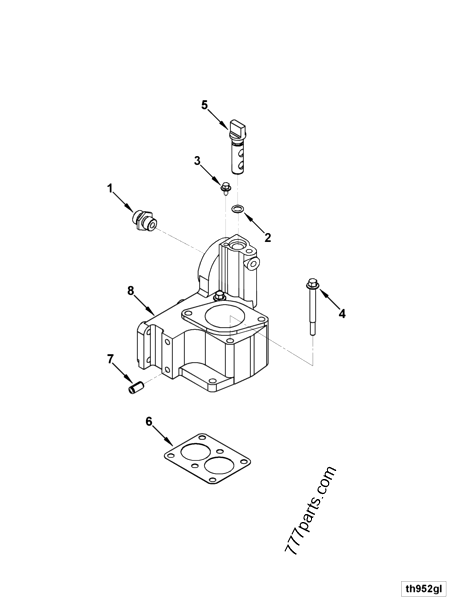 5
3
1
2
8
4
7
6
777parts.com
th952gl