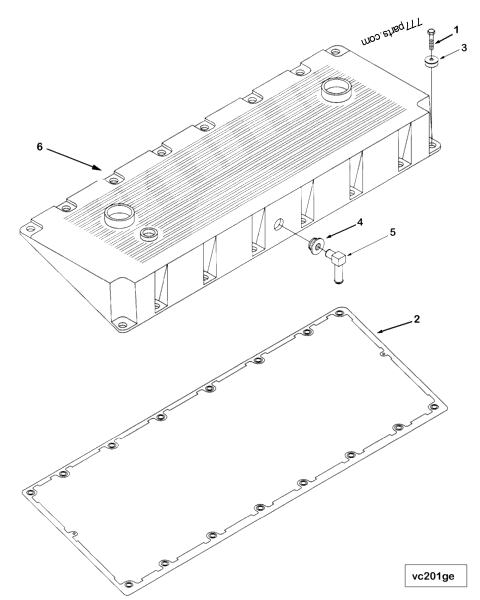 777parts.com

1

3

6

4

5

2

vc201ge