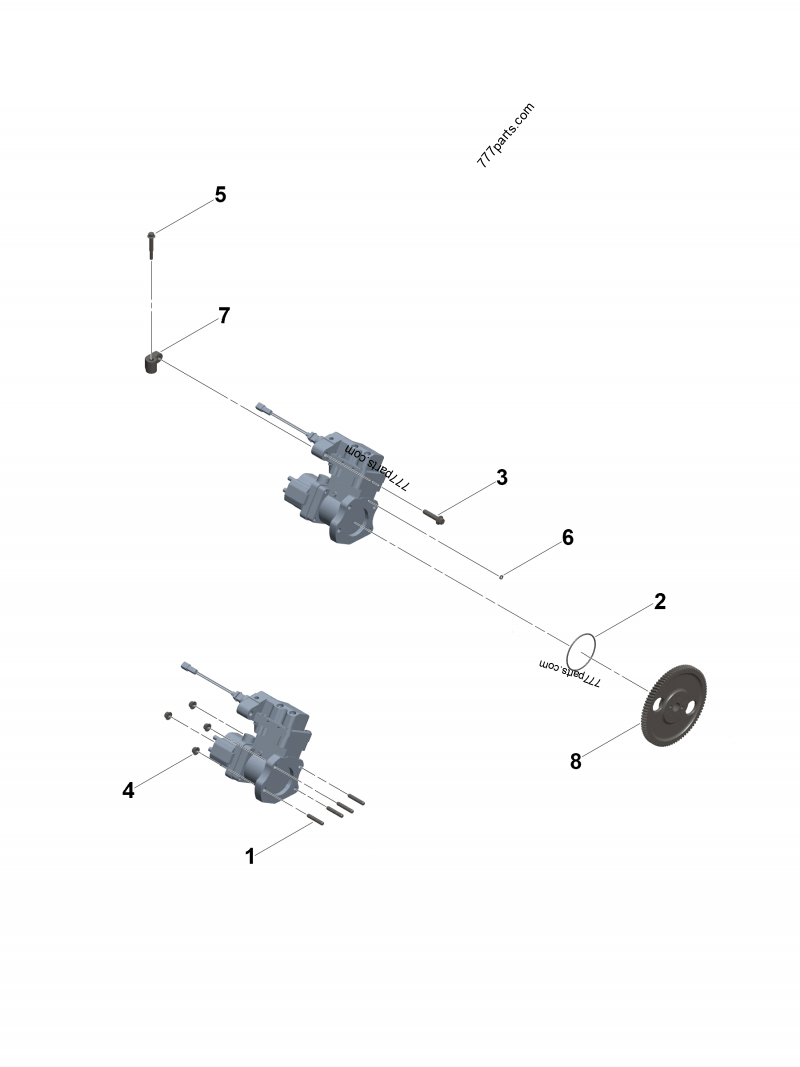 777parts.com

5

7

777parts.com

3

6

2

777parts.com

8

4

1