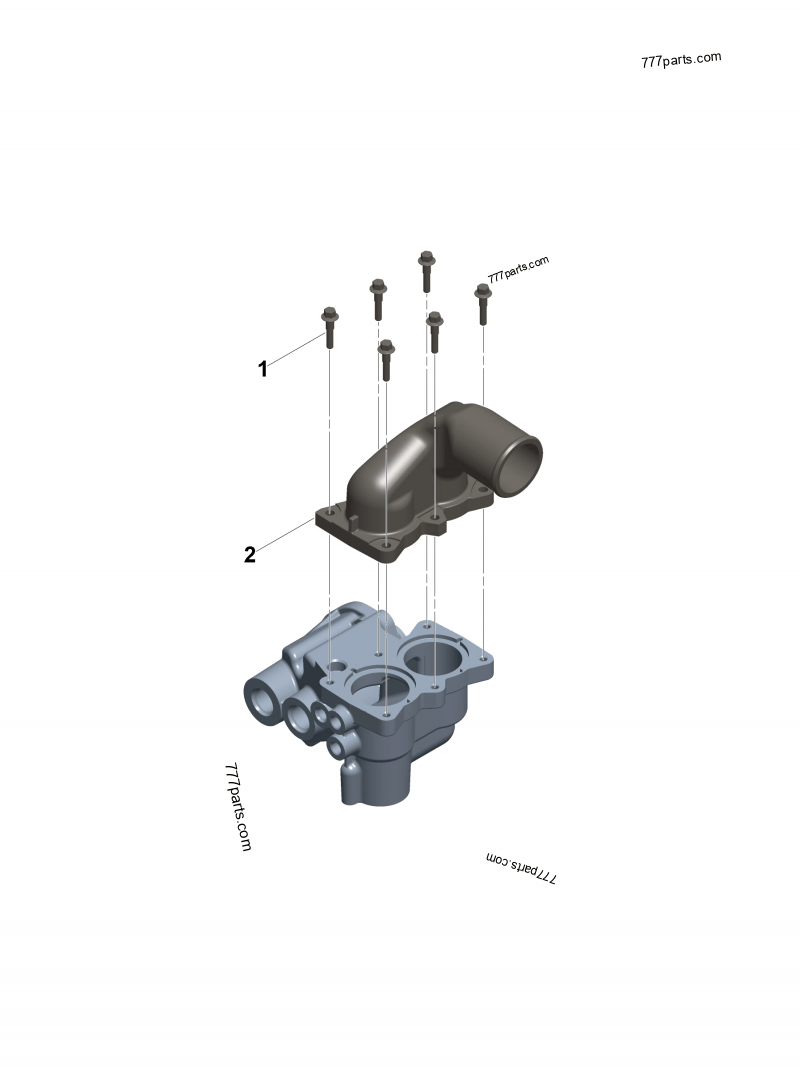 777parts.com

777parts.com

1

2

777parts.com

777parts.com