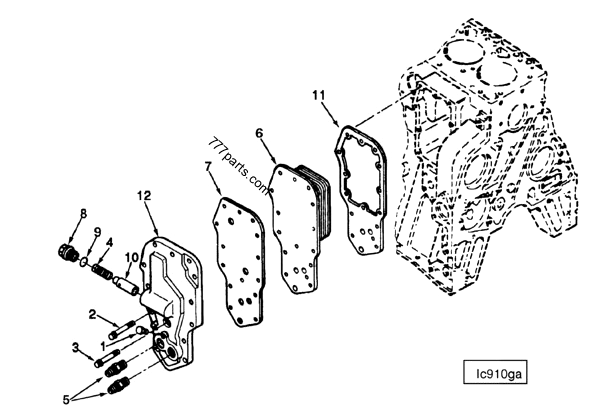 11
6
777parts.com
7
12
8
9
4
10
2
1
3
5
lc910ga