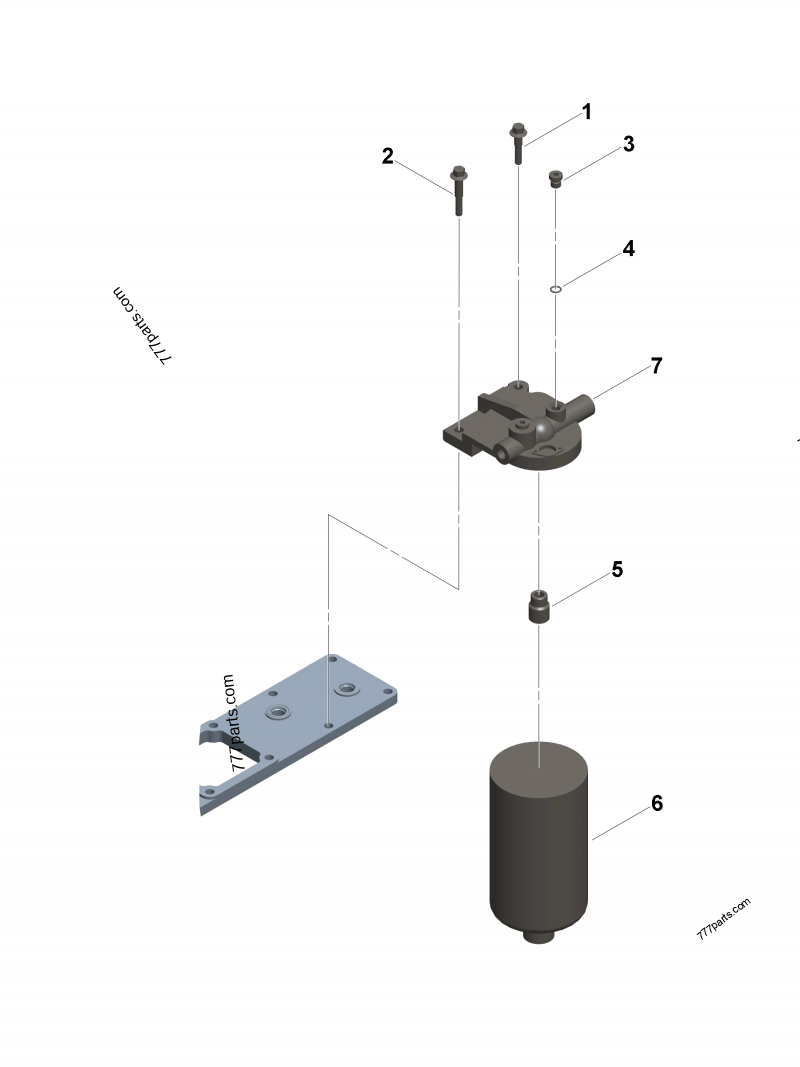 1
2
3
4
777parts.com
7
5
777parts.com
6
777parts.com