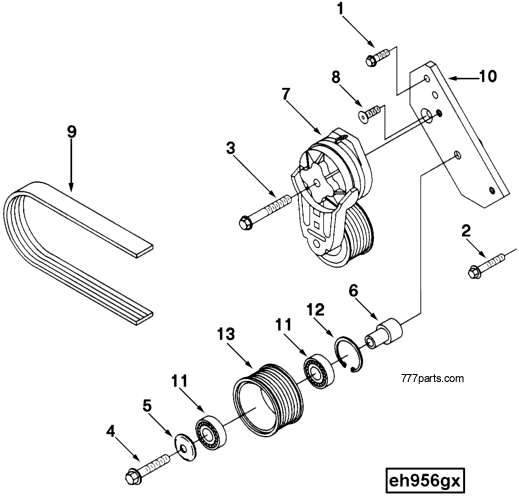 1
10
8
7
9
3
2
6
12
11
13
777parts.com
11
5
4
eh956gx