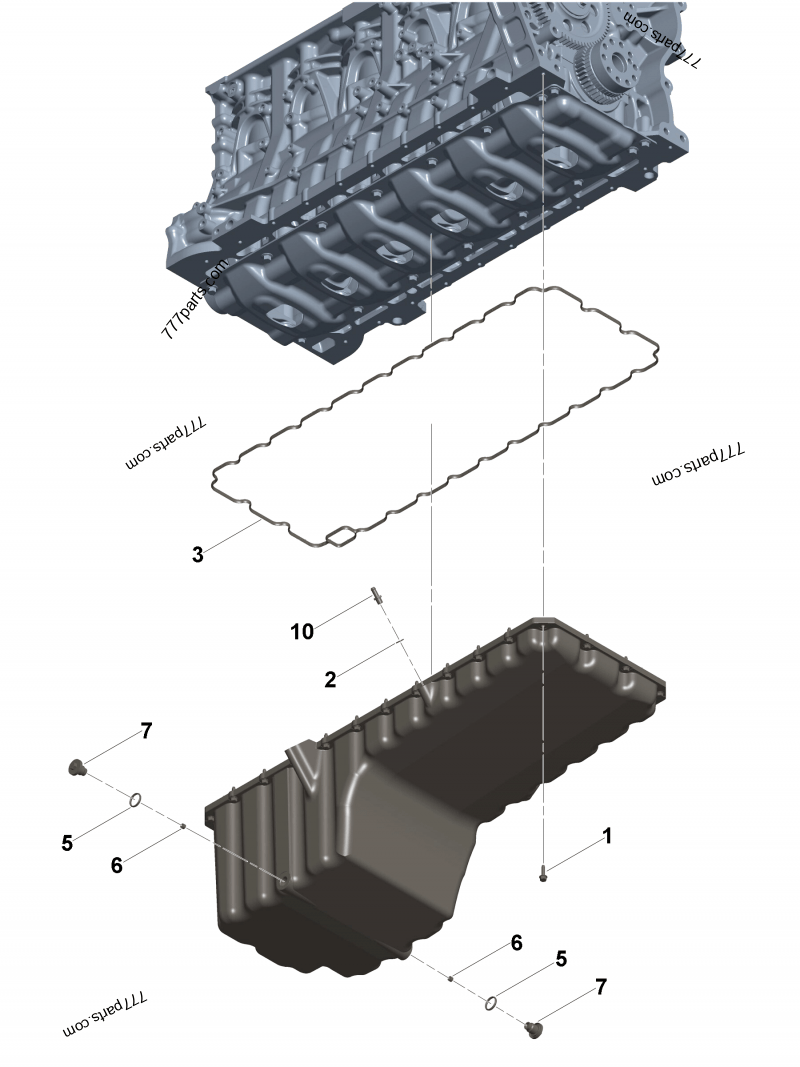 777parts.com
777parts.com
777parts.com
777parts.com
3
10
2
7
5
6
1
6
5
7
777parts.com