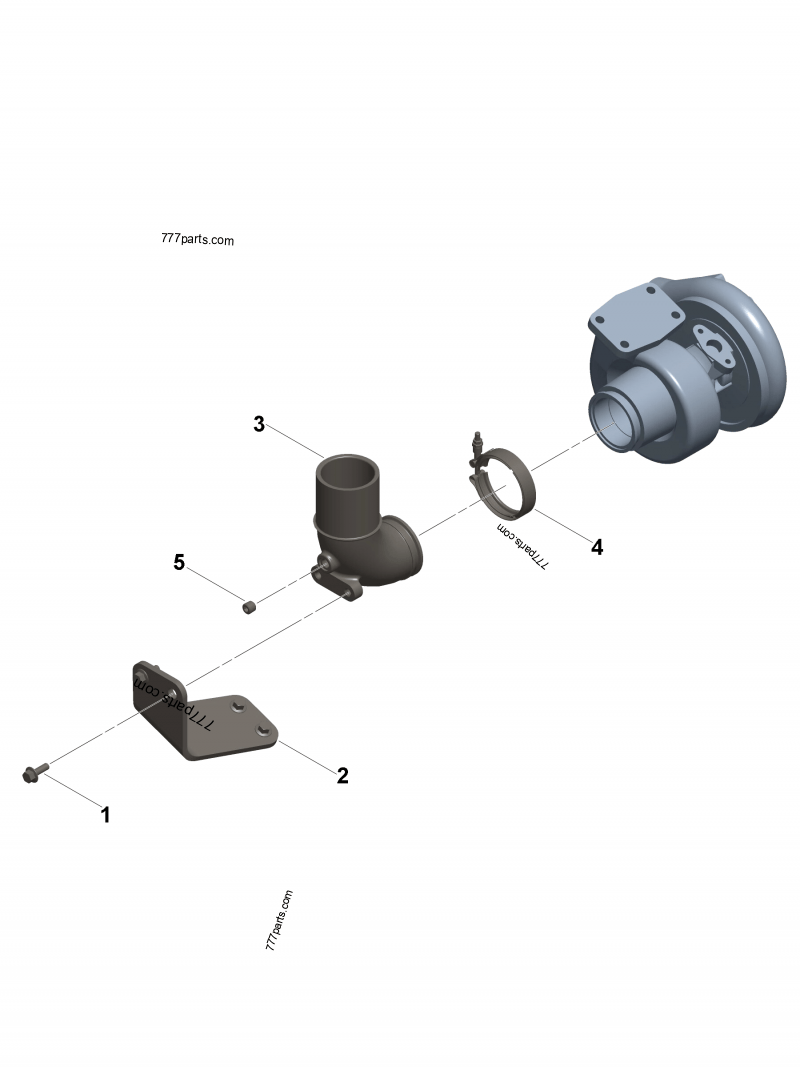 777parts.com

3

4

777parts.com

5

777parts.com

2

1

777parts.com