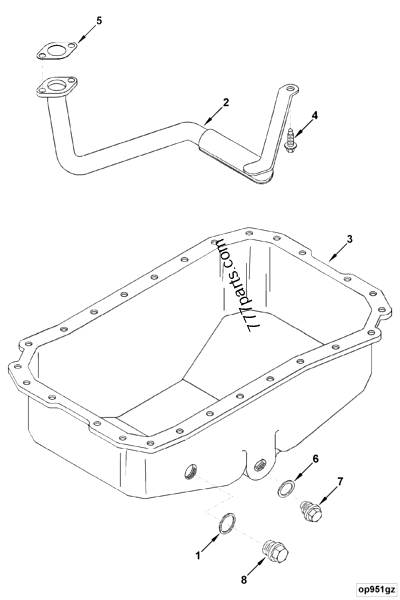 5

2

4

3

777parts.com

6

7

1

8

op951gz