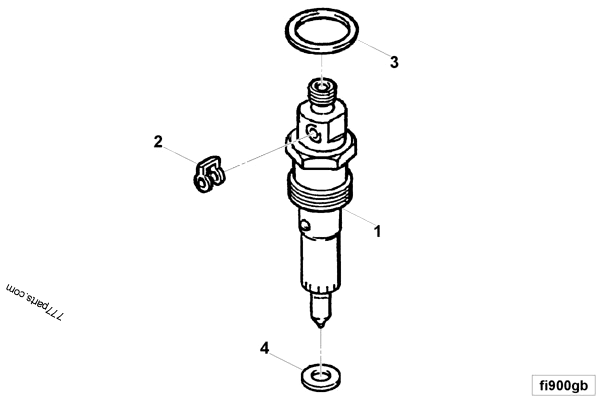 3
2
1
777parts.com
4
fi900gb