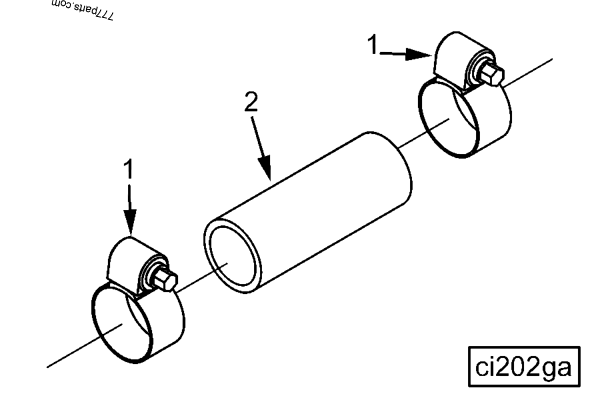 777parts.com

1

2

1

ci202ga