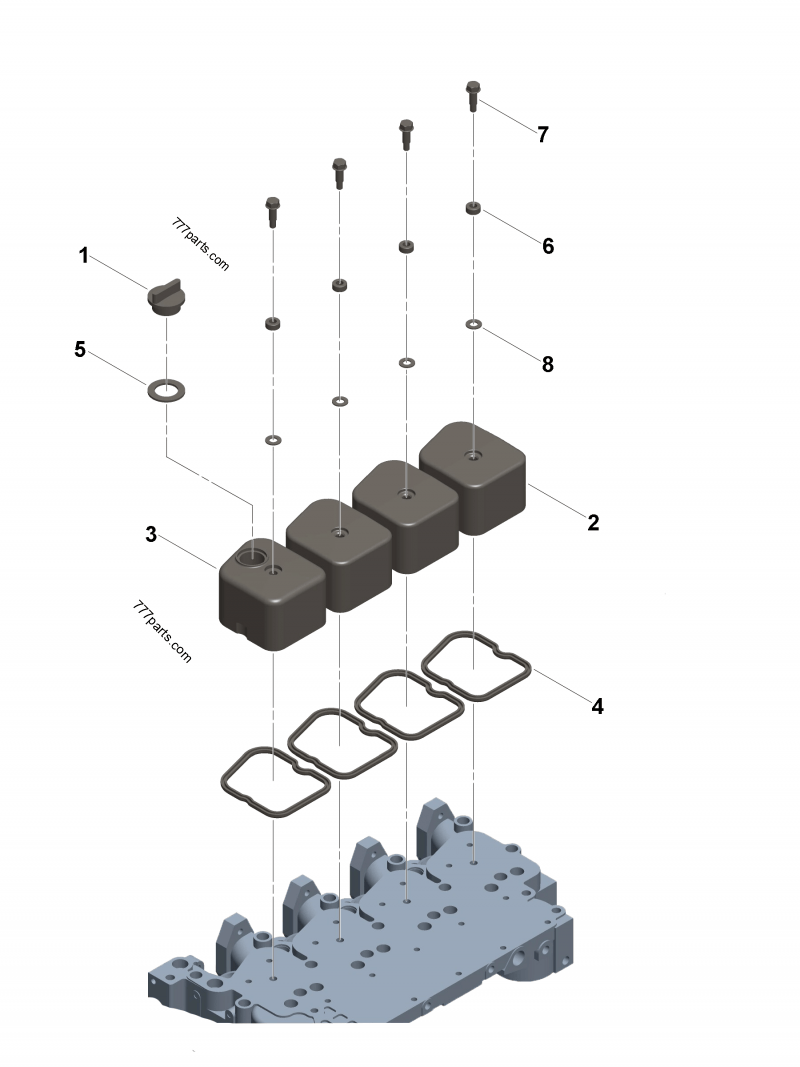 7

777parts.com

6

1

5

8

2

3

777parts.com

4