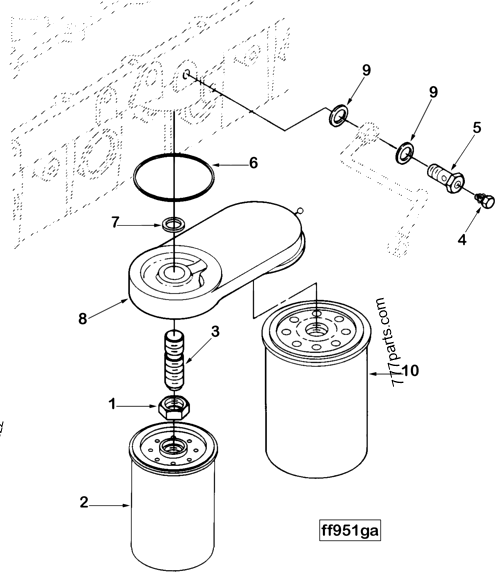 9
9
5
6
7
4
8
3
777parts.com
10
1
2
ff951ga