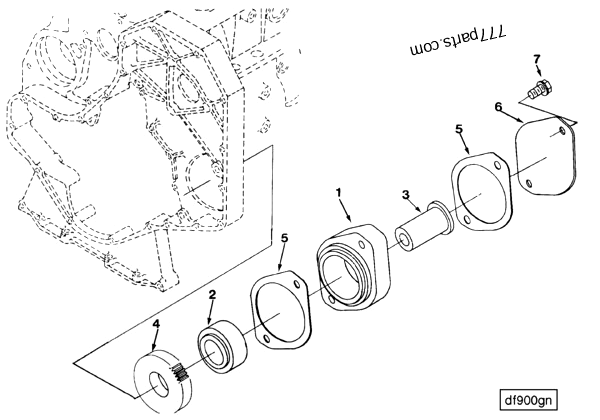 777parts.com

7

6

5

1

3

5

2

4

df900gn