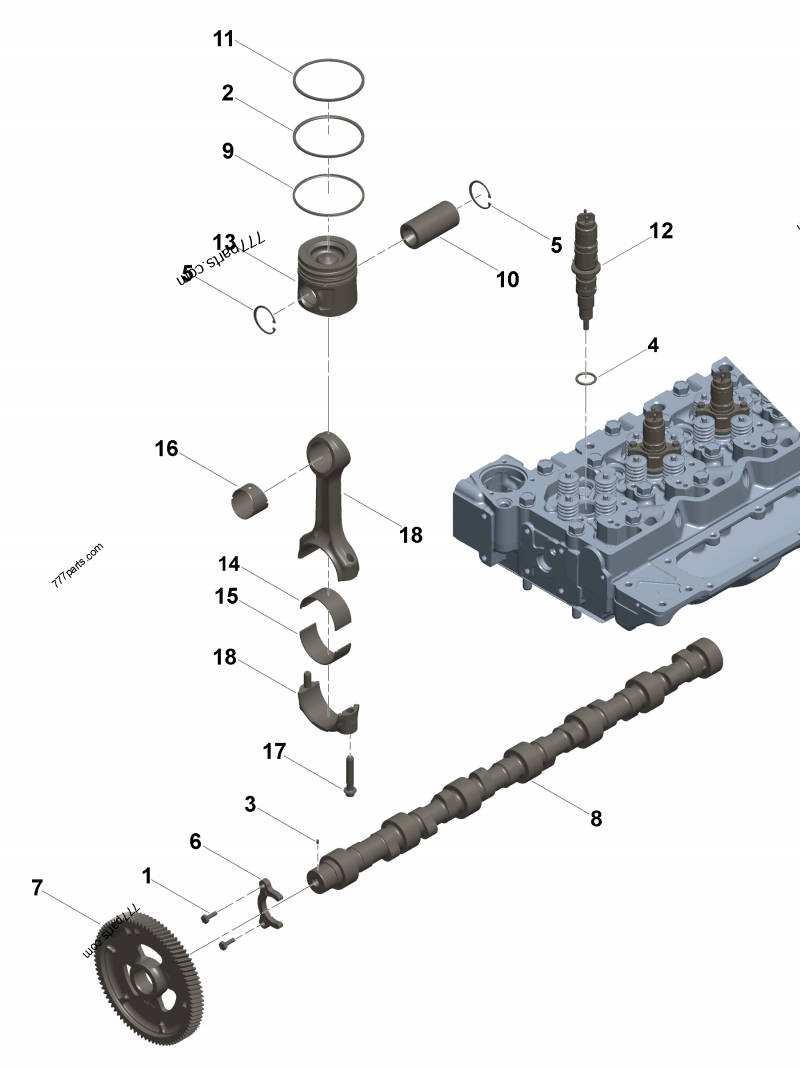 11
2
9
13
777parts.com
5
5
10
12
4
16
18
777parts.com
14
15
18
17
3
8
6
1
7
777parts.com